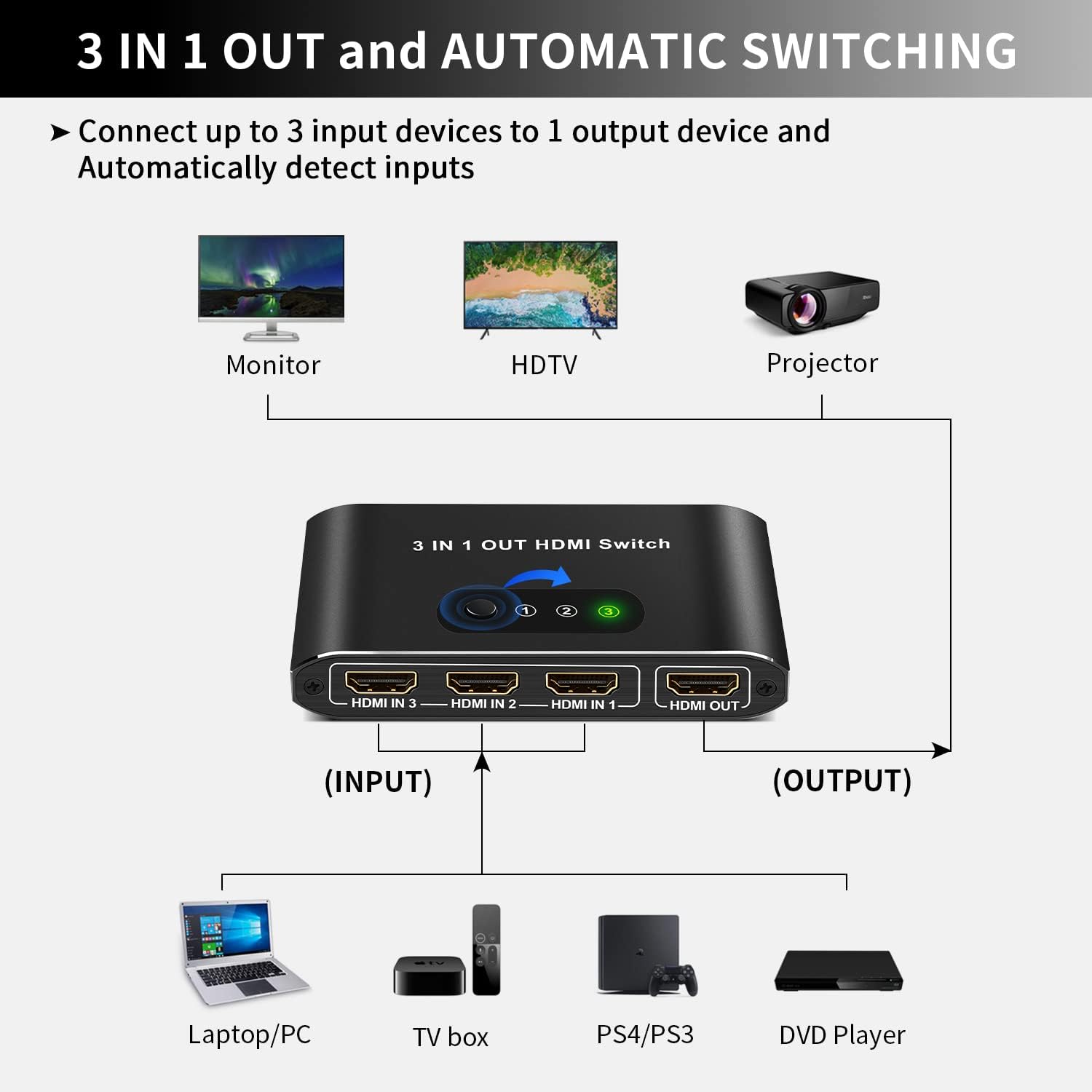 3 IN 1 OUT and AUTOMATIC SWITCHING

➤ Connect up to 3 input devices to 1 output device and Automatically detect inputs

Monitor

HDTV

Projector

3 IN 1 OUT HDMI Switch

① ② ③

HDMI IN 3

HDMI IN 2

HDMI IN 1

HDMI OUT

(INPUT)

(OUTPUT)

Laptop/PC

TV box

PS4/PS3

DVD Player